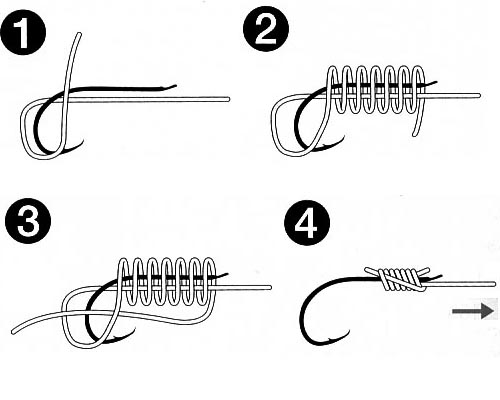 1

2

3

4